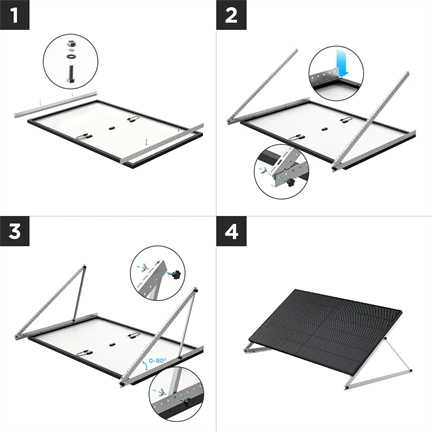 1

2

3

0-80°

4