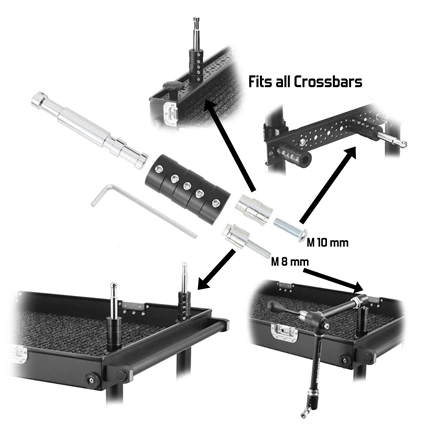 Fits all Crossbars

M 10 mm

M 8 mm