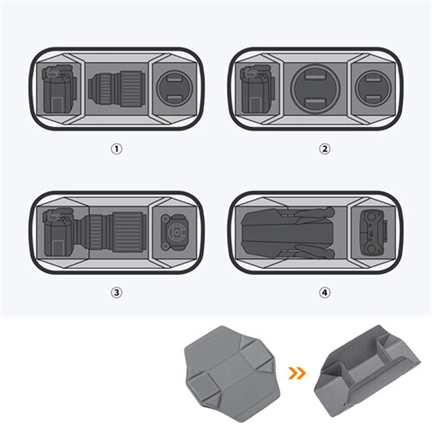 ①

②

③

④