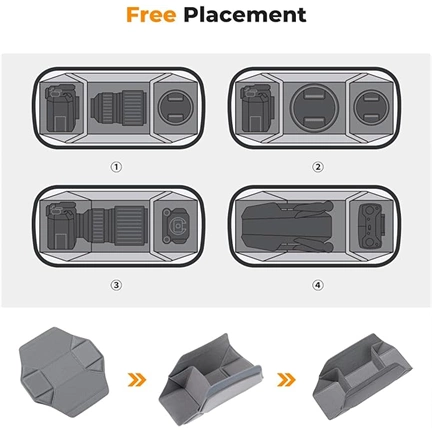 Free Placement

①

②

③

④