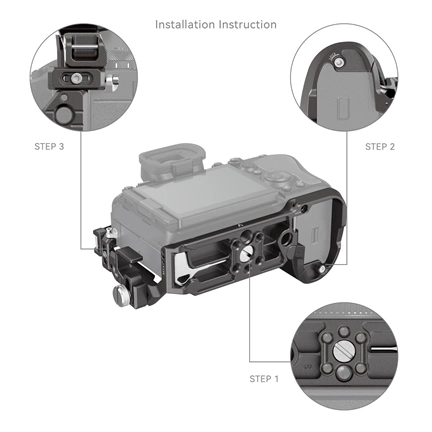 Installation Instruction

STEP 3

STEP 2

STEP 1