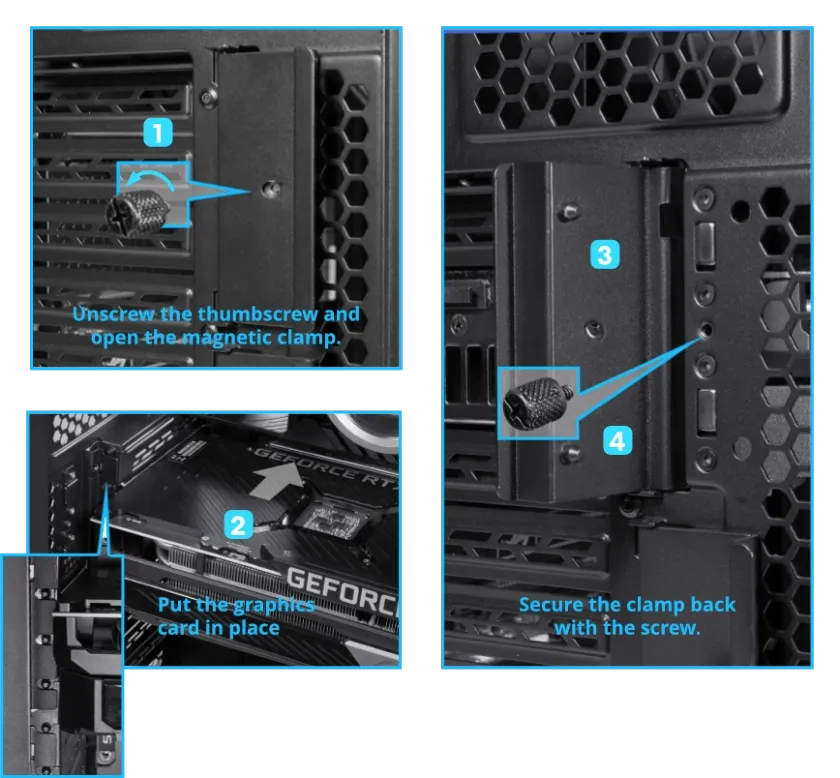 1

Unscrew the thumbscrew and open the magnetic clamp.

GEFORCE RTX

2

GEFORC

Put the graphics card in place

3

4

Secure the clamp back with the screw.